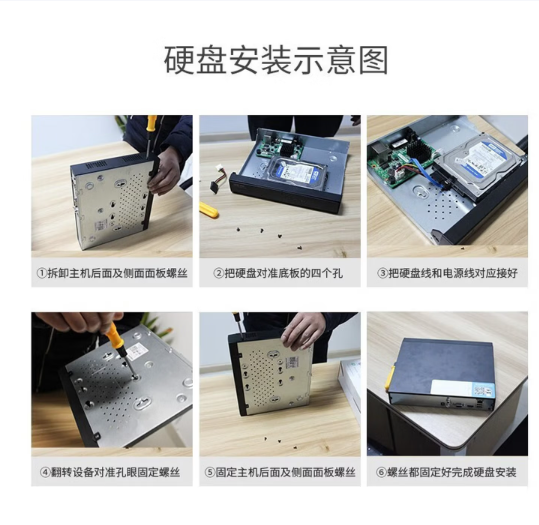 硬盘安装示意图

①拆卸主机后面及侧面面板螺丝

②把硬盘对准底板的四个孔

③把硬盘线和电源线对应接好

④翻转设备对准孔眼固定螺丝

⑤固定主机后面及侧面面板螺丝

⑥螺丝都固定好完成硬盘安装